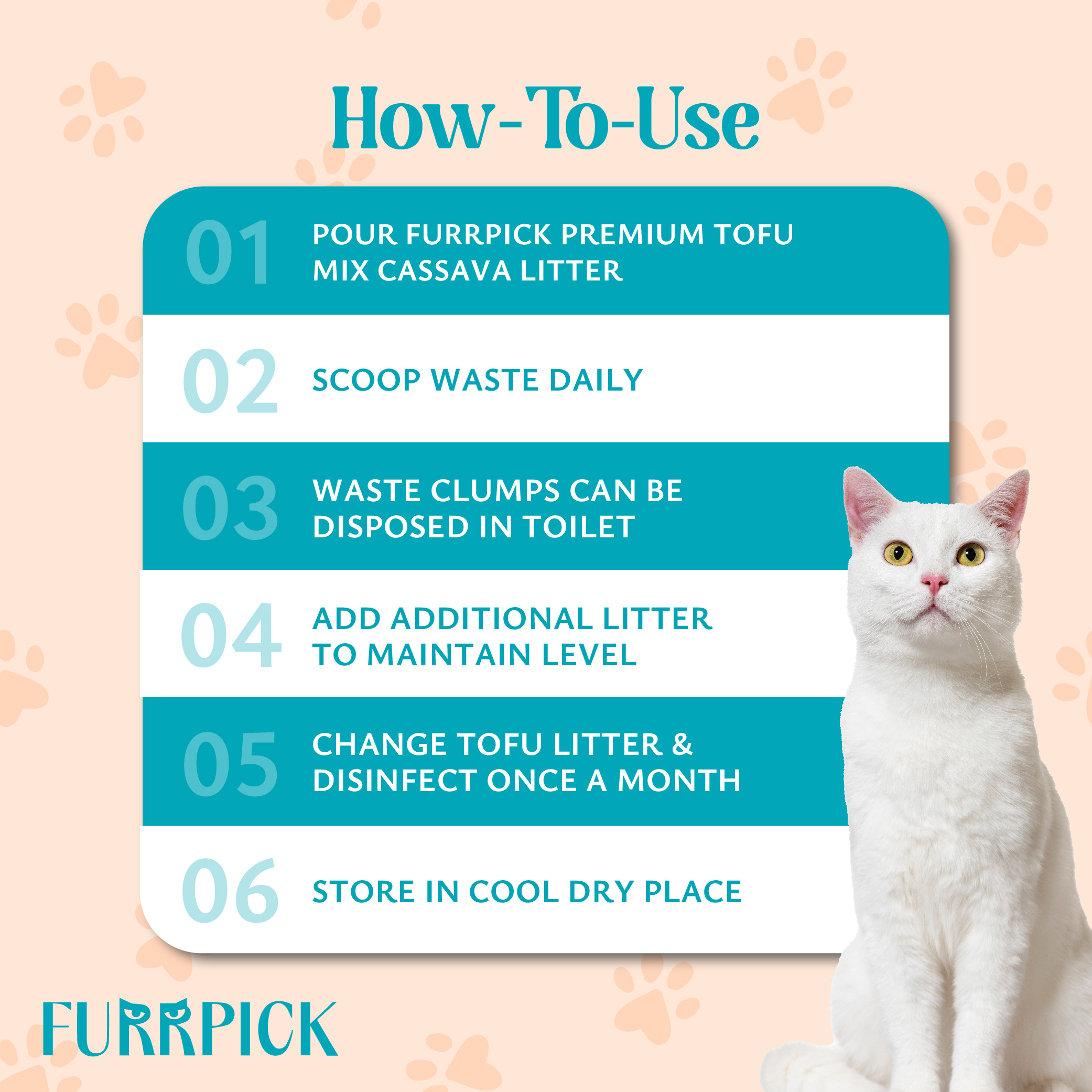 How-To-Use

01 POUR FURRPICK PREMIUM TOFU MIX CASSAVA LITTER

02 SCOOP WASTE DAILY

03 WASTE CLUMPS CAN BE DISPOSED IN TOILET

04 ADD ADDITIONAL LITTER TO MAINTAIN LEVEL

05 CHANGE TOFU LITTER & DISINFECT ONCE A MONTH

06 STORE IN COOL DRY PLACE

FURRPICK