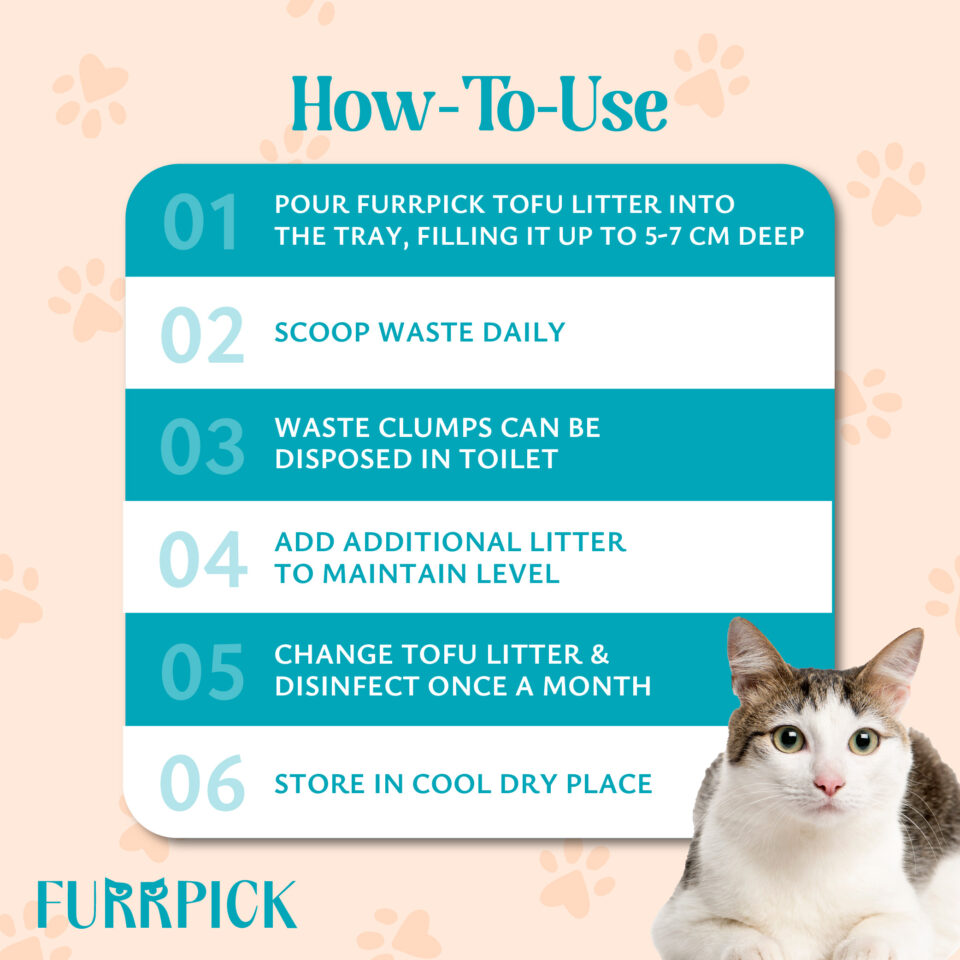 How-To-Use

01 POUR FURRPICK TOFU LITTER INTO THE TRAY, FILLING IT UP TO 5-7 CM DEEP

02 SCOOP WASTE DAILY

03 WASTE CLUMPS CAN BE DISPOSED IN TOILET

04 ADD ADDITIONAL LITTER TO MAINTAIN LEVEL

05 CHANGE TOFU LITTER & DISINFECT ONCE A MONTH

06 STORE IN COOL DRY PLACE

FURRPICK